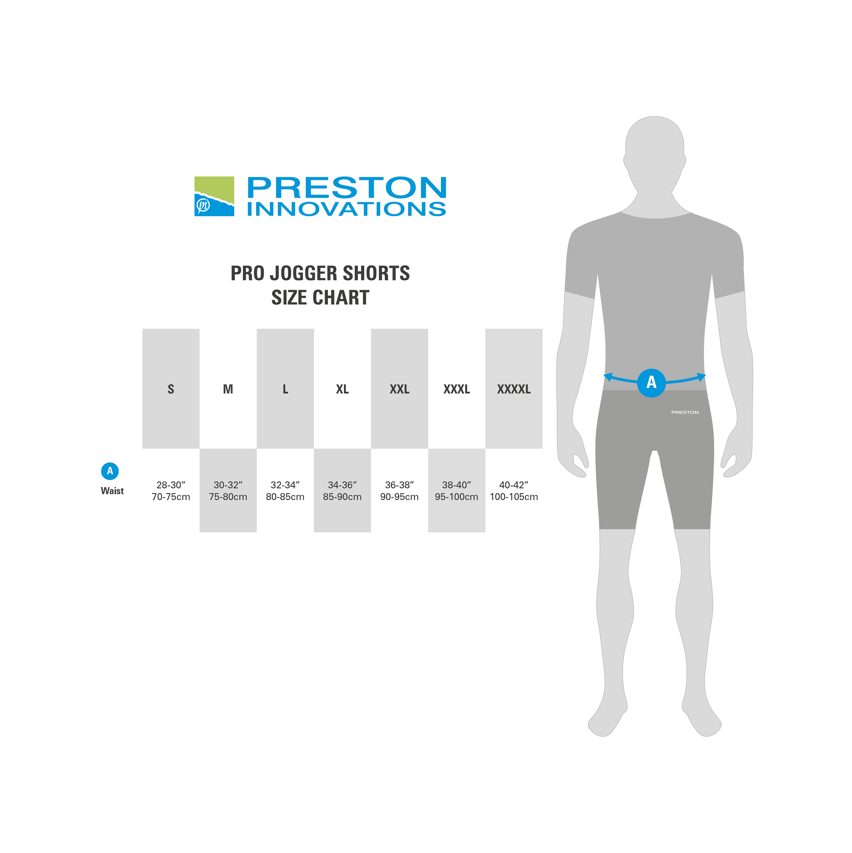 PRESTON INNOVATIONS

PRO JOGGER SHORTS
SIZE CHART

| | S | M | L | XL | XXL | XXXL | XXXXL |
|---|---|---|---|---|---|---|---|
| A Waist | 28-30″ 70-75cm | 30-32″ 75-80cm | 32-34″ 80-85cm | 34-36″ 85-90cm | 36-38″ 90-95cm | 38-40″ 95-100cm | 40-42″ 100-105cm |

A

PRESTON