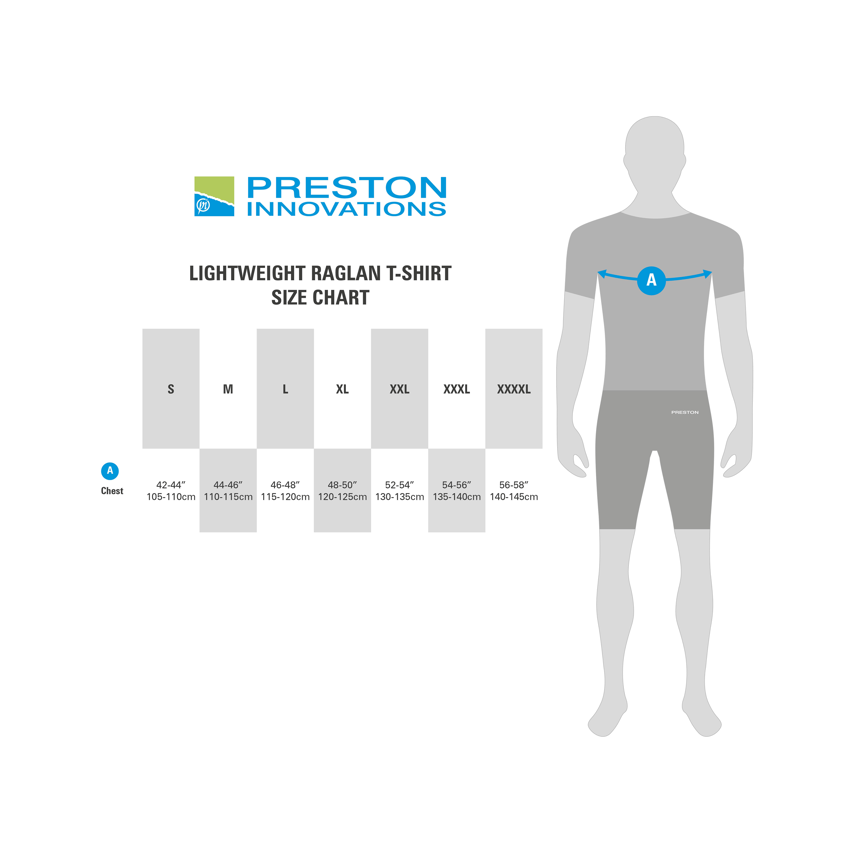 PRESTON
INNOVATIONS

LIGHTWEIGHT RAGLAN T-SHIRT
SIZE CHART

| | S | M | L | XL | XXL | XXXL | XXXXL |
|---|---|---|---|---|---|---|---|
| A Chest | 42-44″ 105-110cm | 44-46″ 110-115cm | 46-48″ 115-120cm | 48-50″ 120-125cm | 52-54″ 130-135cm | 54-56″ 135-140cm | 56-58″ 140-145cm |

A

PRESTON